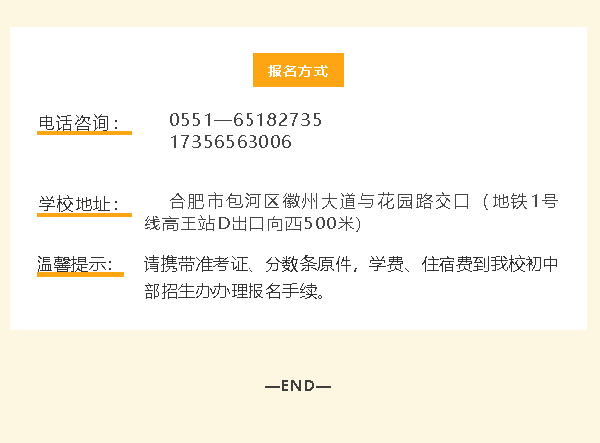 报名方式

电话咨询：　0551—65182735
17356563006

学校地址：　合肥市包河区徽州大道与花园路交口（地铁1号线高王站D出口向西500米)

温馨提示:　请携带准考证、分数条原件，学费、住宿费到我校初中部招生办办理报名手续。

—END—