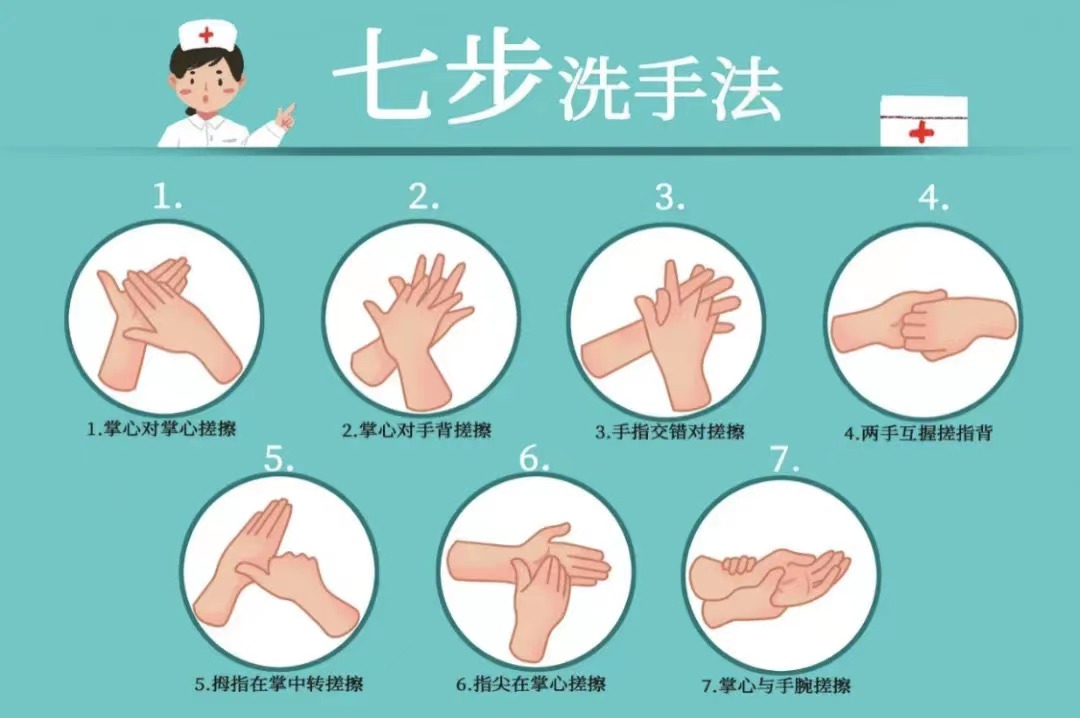 七步洗手法

1.

1.掌心对掌心搓擦

2.

2.掌心对手背搓擦

3.

3.手指交错对搓擦

4.

4.两手互握搓指背

5.

5.拇指在掌中转搓擦

6.

6.指尖在掌心搓擦

7.

7.掌心与手腕搓擦